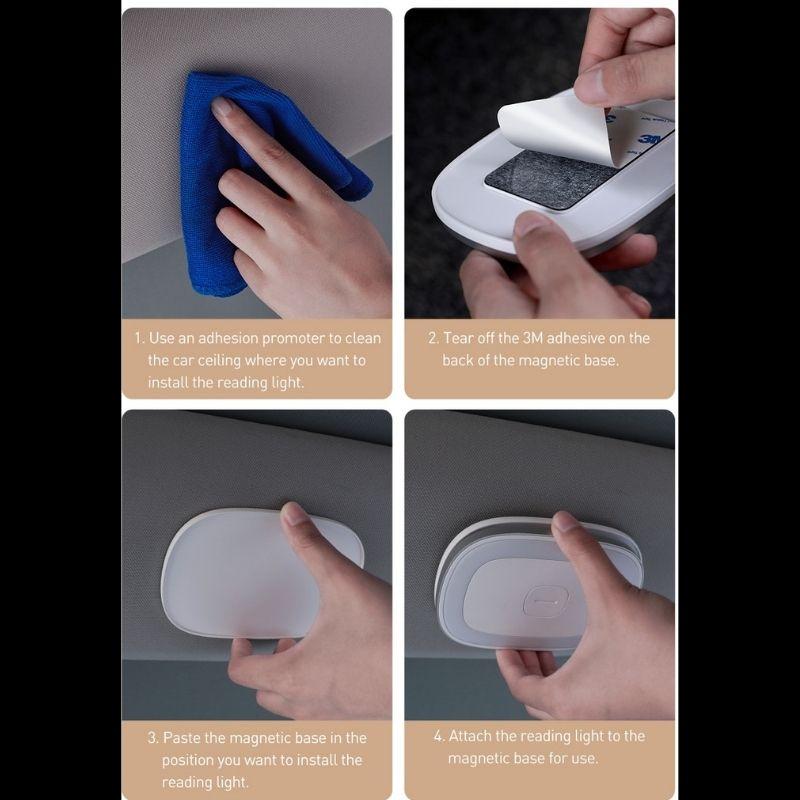 3M

1. Use an adhesion promoter to clean the car ceiling where you want to install the reading light.

2. Tear off the 3M adhesive on the back of the magnetic base.

3. Paste the magnetic base in the position you want to install the reading light.

4. Attach the reading light to the magnetic base for use.