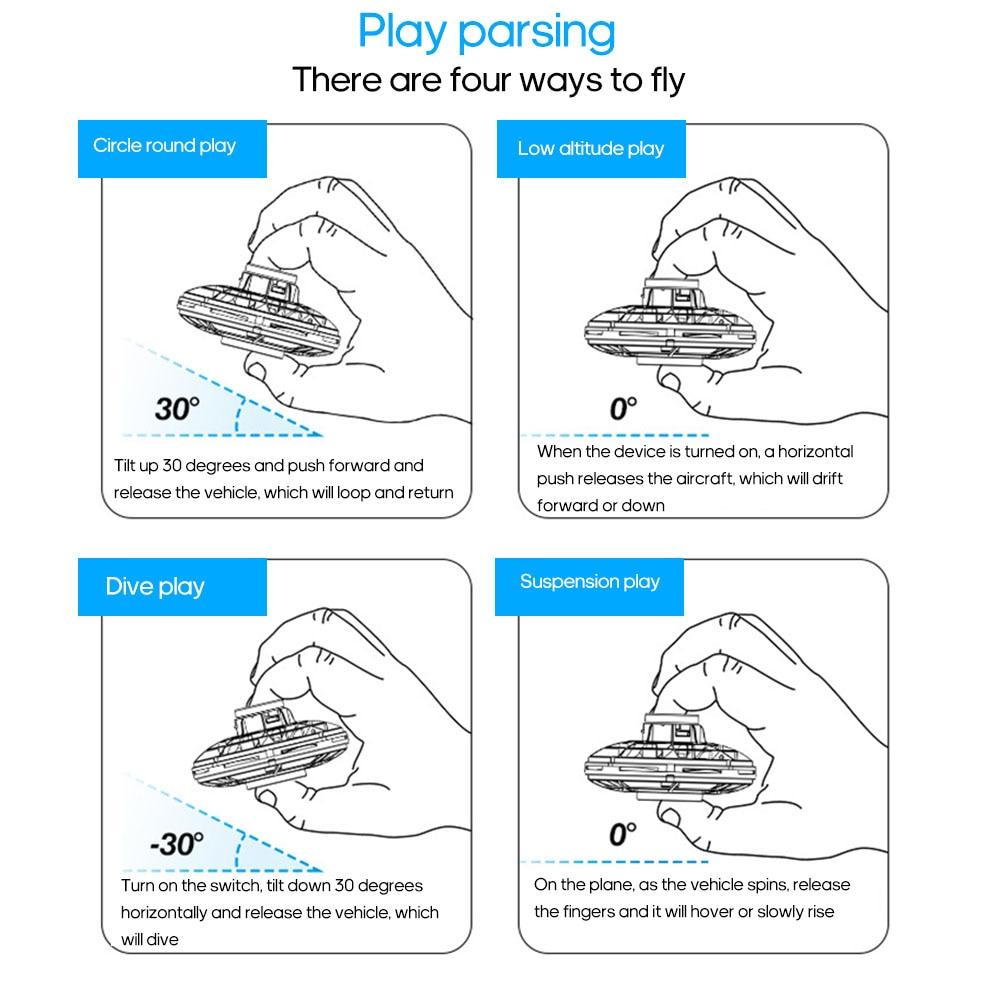 Play parsing
There are four ways to fly

Circle round play

30°

Tilt up 30 degrees and push forward and release the vehicle, which will loop and return

Low altitude play

0°

When the device is turned on, a horizontal push releases the aircraft, which will drift forward or down

Dive play

-30°

Turn on the switch, tilt down 30 degrees horizontally and release the vehicle, which will dive

Suspension play

0°

On the plane, as the vehicle spins, release the fingers and it will hover or slowly rise