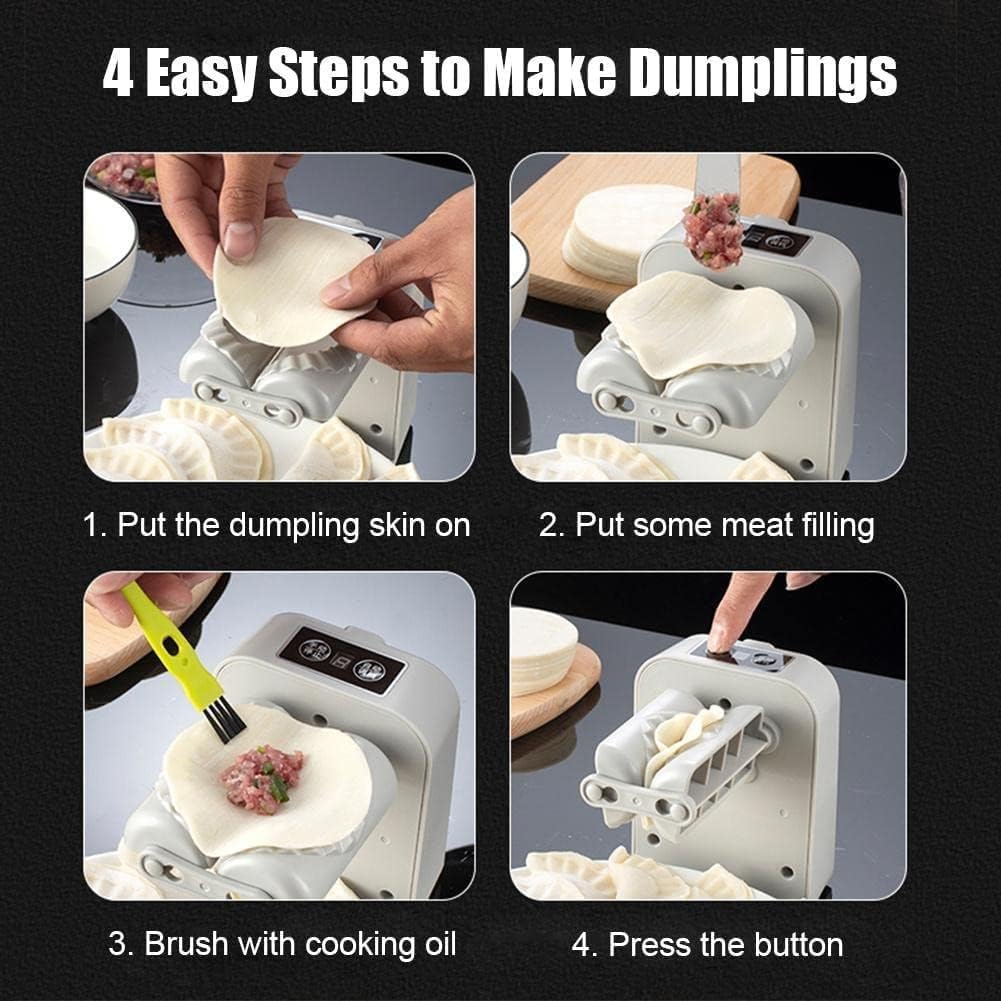 4 Easy Steps to Make Dumplings

1. Put the dumpling skin on

2. Put some meat filling

3. Brush with cooking oil

4. Press the button